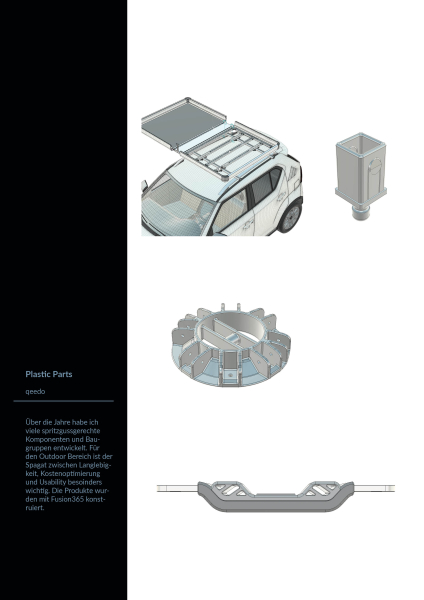 Plastic Parts

qeedo

Über die Jahre habe ich viele spritzgussgerechte Komponenten und Baugruppen entwickelt. Für den Outdoor Bereich ist der Spagat zwischen Langlebigkeit, Kostenoptimierung und Usability besoinders wichtig. Die Produkte wurden mit Fusion365 konstruiert.